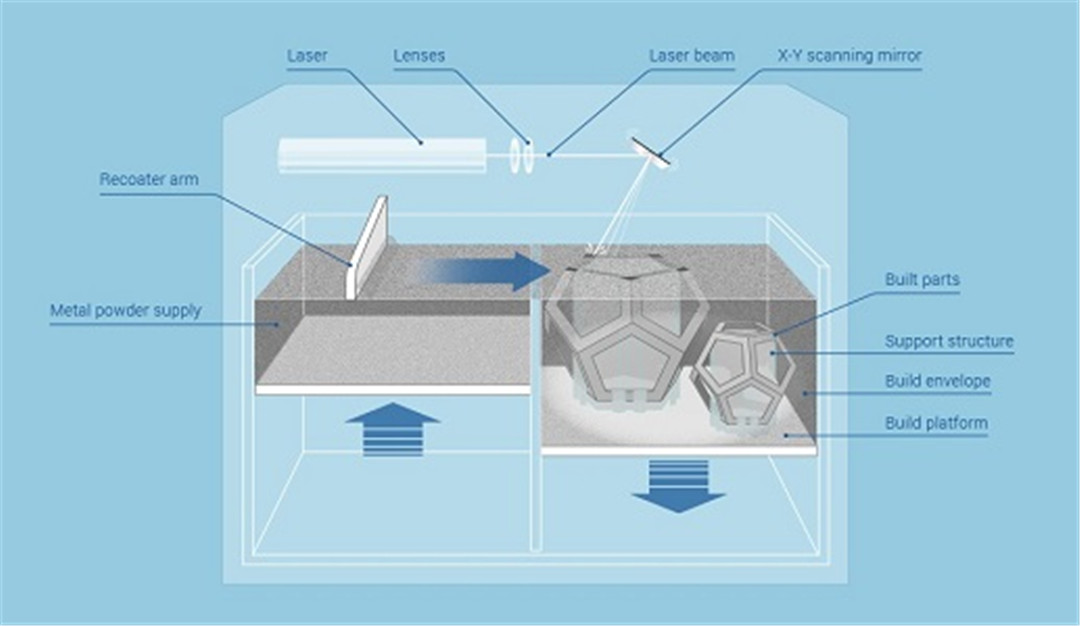 Laser
Lenses
Laser beam
X-Y scanning mirror
Recoater arm
Metal powder supply
Built parts
Support structure
Build envelope
Build platform